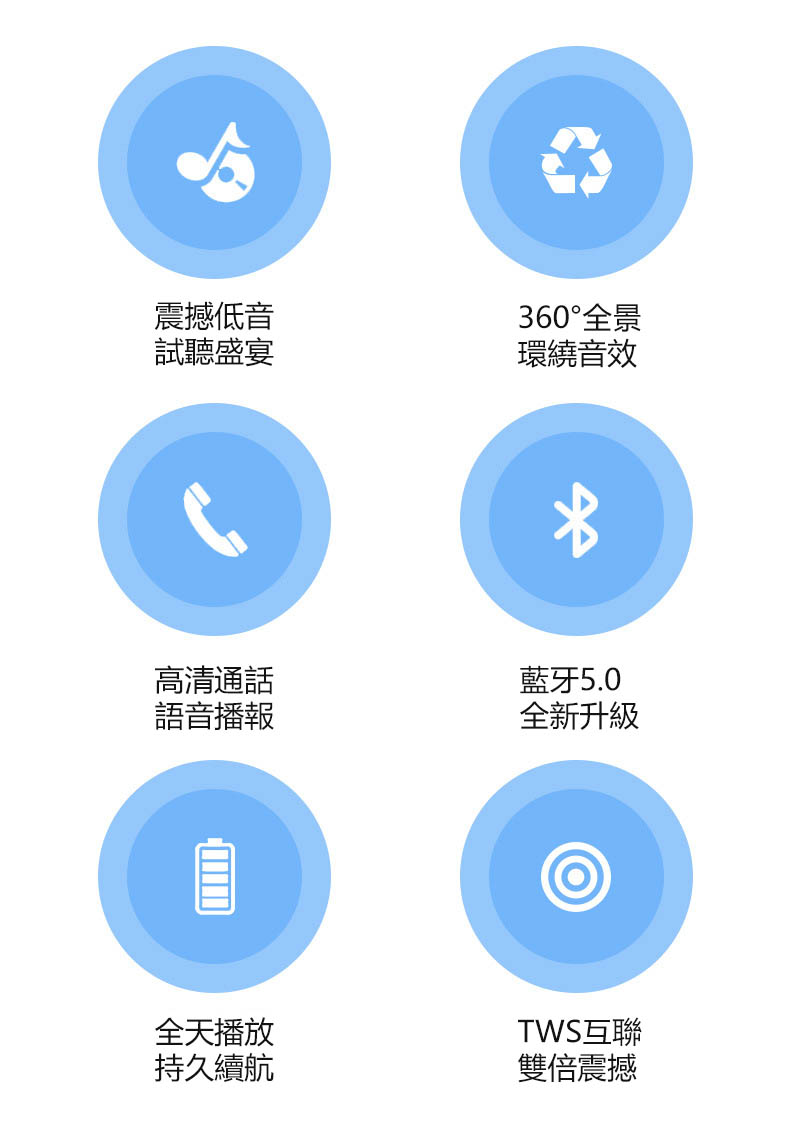 震撼低音
試聽盛宴

360°全景
環繞音效

高清通話
語音播報

藍牙5.0
全新升級

全天播放
持久續航

TWS互聯
雙倍震撼